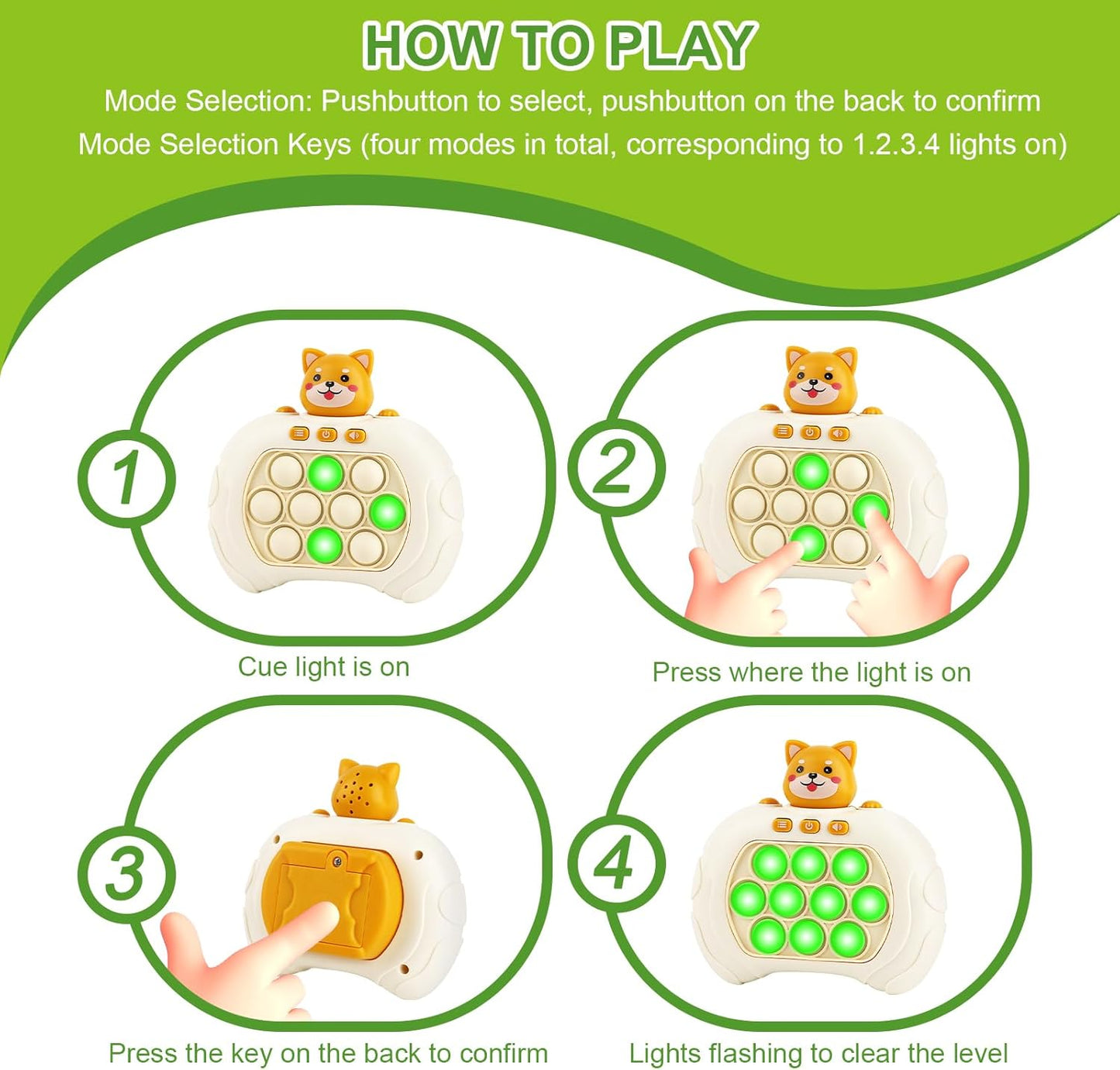 HOW TO PLAY

Mode Selection: Pushbutton to select, pushbutton on the back to confirm

Mode Selection Keys (four modes in total, corresponding to 1.2.3.4 lights on)

1

Cue light is on

2

Press where the light is on

3

Press the key on the back to confirm

4

Lights flashing to clear the level